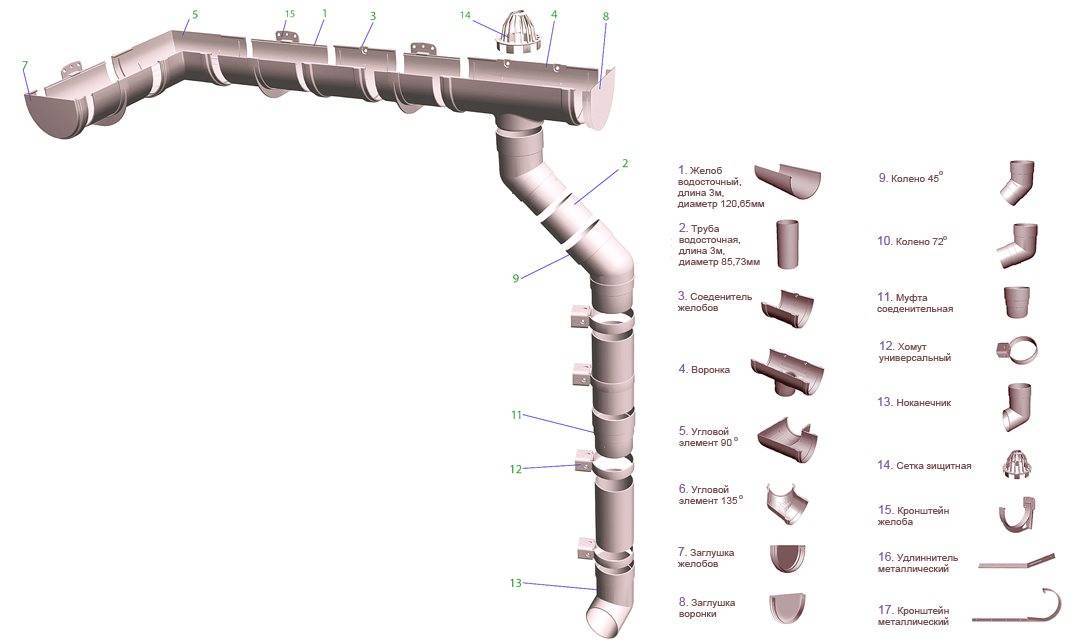 7
5
15
1
3
14
4
8
2
9
11
12
13

1. Желоб водосточный, длина 3м, диаметр 120,65мм

2. Труба водосточная, длина 3м, диаметр 85,73мм

3. Соеденитель желобов

4. Воронка

5. Угловой элемент 90°

6. Угловой элемент 135°

7. Заглушка желобов

8. Заглушка воронки

9. Колено 45°

10. Колено 72°

11. Муфта соеденительная

12. Хомут универсальный

13. Ноканечник

14. Сетка зищитная

15. Кронштейн желоба

16. Удлинитель металлический

17. Кронштейн металлический