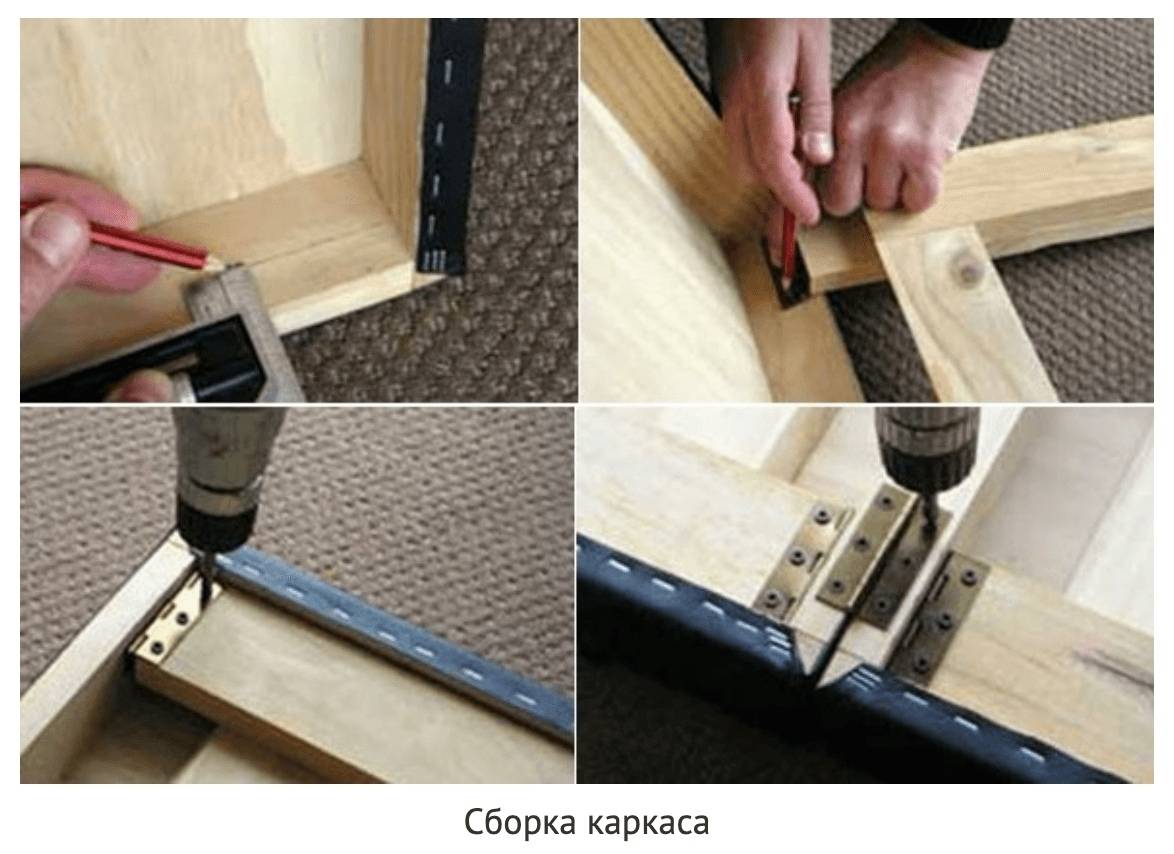 Сборка каркаса