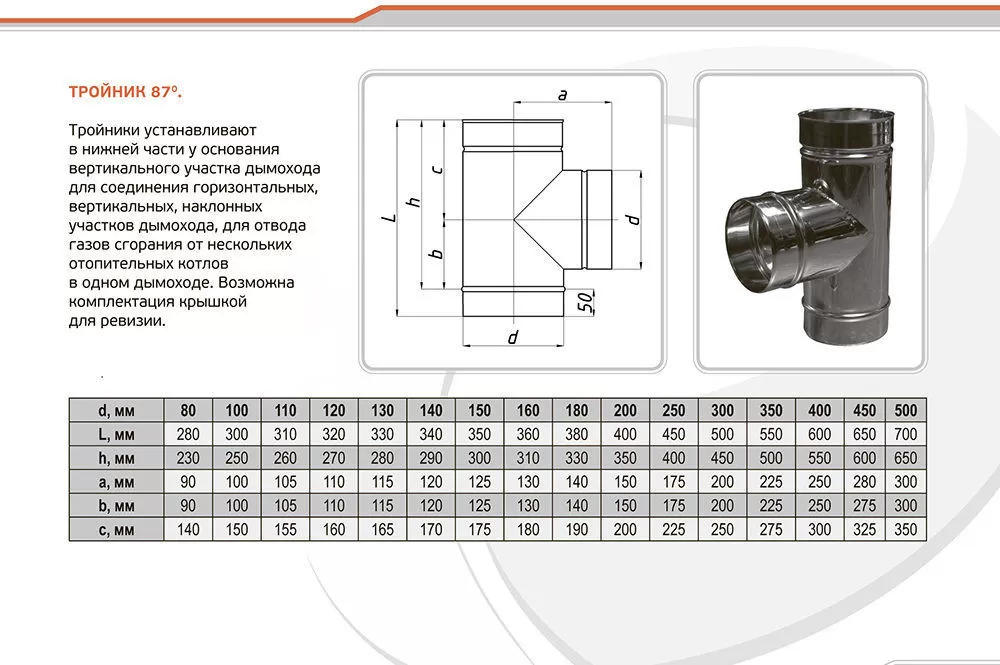 ТРОЙНИК 87°.

Тройники устанавливают в нижней части у основания вертикального участка дымохода для соединения горизонтальных, вертикальных, наклонных участков дымохода, для отвода газов сгорания от нескольких отопительных котлов в одном дымоходе. Возможна комплектация крышкой для ревизии.

a
L
h
c
b
d
50
d

| d, мм | 80 | 100 | 110 | 120 | 130 | 140 | 150 | 160 | 180 | 200 | 250 | 300 | 350 | 400 | 450 | 500 |
|---|---|---|---|---|---|---|---|---|---|---|---|---|---|---|---|---|
| L, мм | 280 | 300 | 310 | 320 | 330 | 340 | 350 | 360 | 380 | 400 | 450 | 500 | 550 | 600 | 650 | 700 |
| h, мм | 230 | 250 | 260 | 270 | 280 | 290 | 300 | 310 | 330 | 350 | 400 | 450 | 500 | 550 | 600 | 650 |
| a, мм | 90 | 100 | 105 | 110 | 115 | 120 | 125 | 130 | 140 | 150 | 175 | 200 | 225 | 250 | 280 | 300 |
| b, мм | 90 | 100 | 105 | 110 | 115 | 120 | 125 | 130 | 140 | 150 | 175 | 200 | 225 | 250 | 275 | 300 |
| c, мм | 140 | 150 | 155 | 160 | 165 | 170 | 175 | 180 | 190 | 200 | 225 | 250 | 275 | 300 | 325 | 350 |