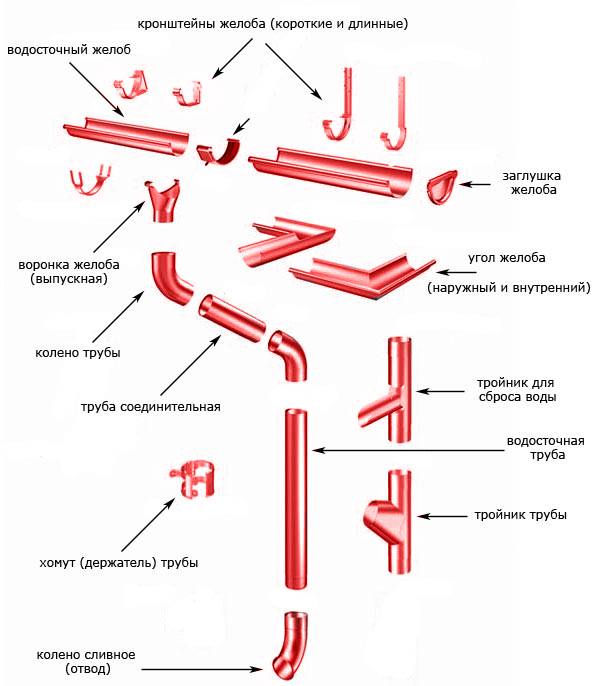 кронштейны желоба (короткие и длинные)

водосточный желоб

заглушка желоба

воронка желоба (выпускная)

угол желоба (наружный и внутренний)

колено трубы

труба соединительная

тройник для сброса воды

водосточная труба

тройник трубы

хомут (держатель) трубы

колено сливное (отвод)